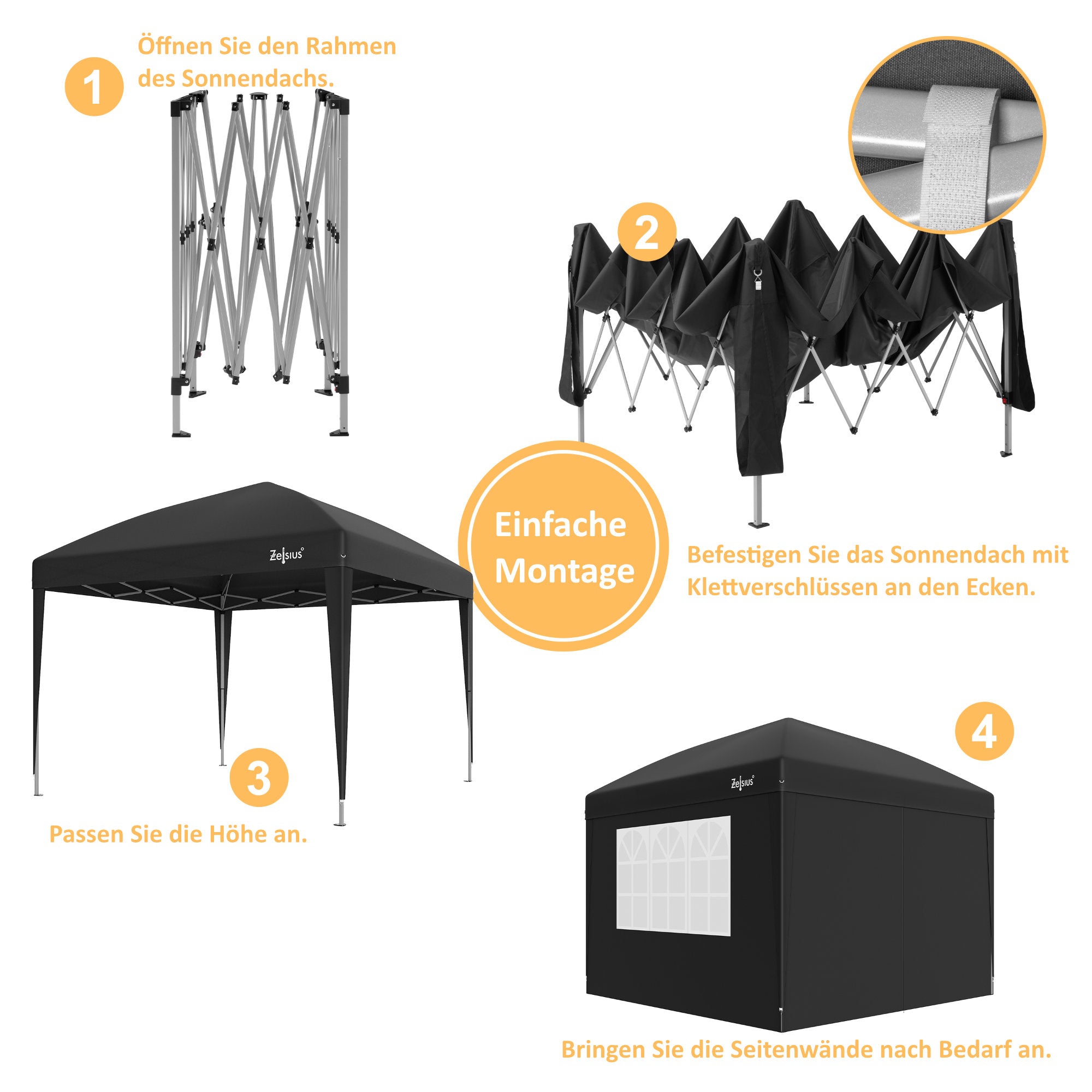 1

Öffnen Sie den Rahmen des Sonnendachs.

2

Einfache Montage

Befestigen Sie das Sonnendach mit Klettverschlüssen an den Ecken.

Zelsius

3

Passen Sie die Höhe an.

4

Zelsius

Bringen Sie die Seitenwände nach Bedarf an.