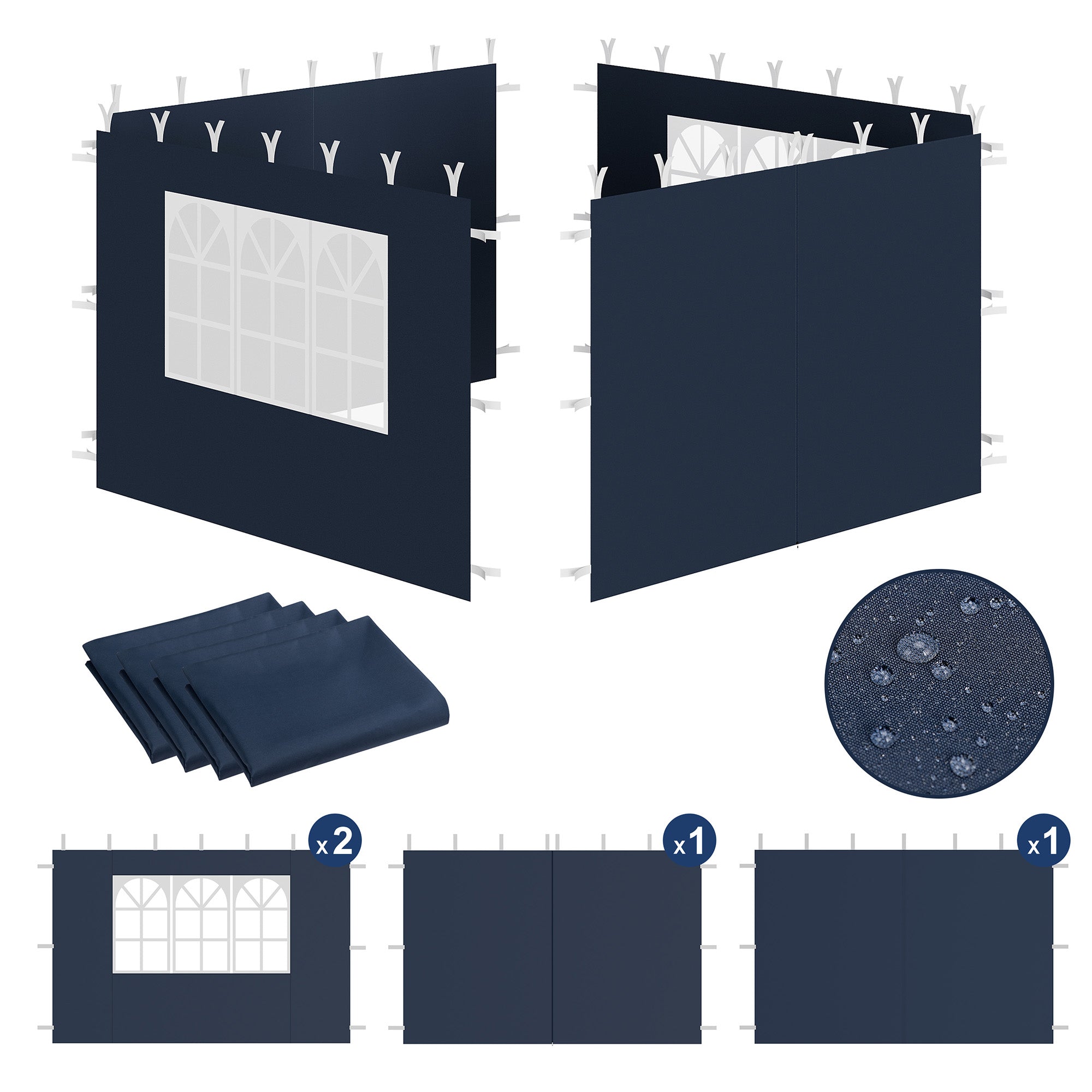 x2

x1

x1