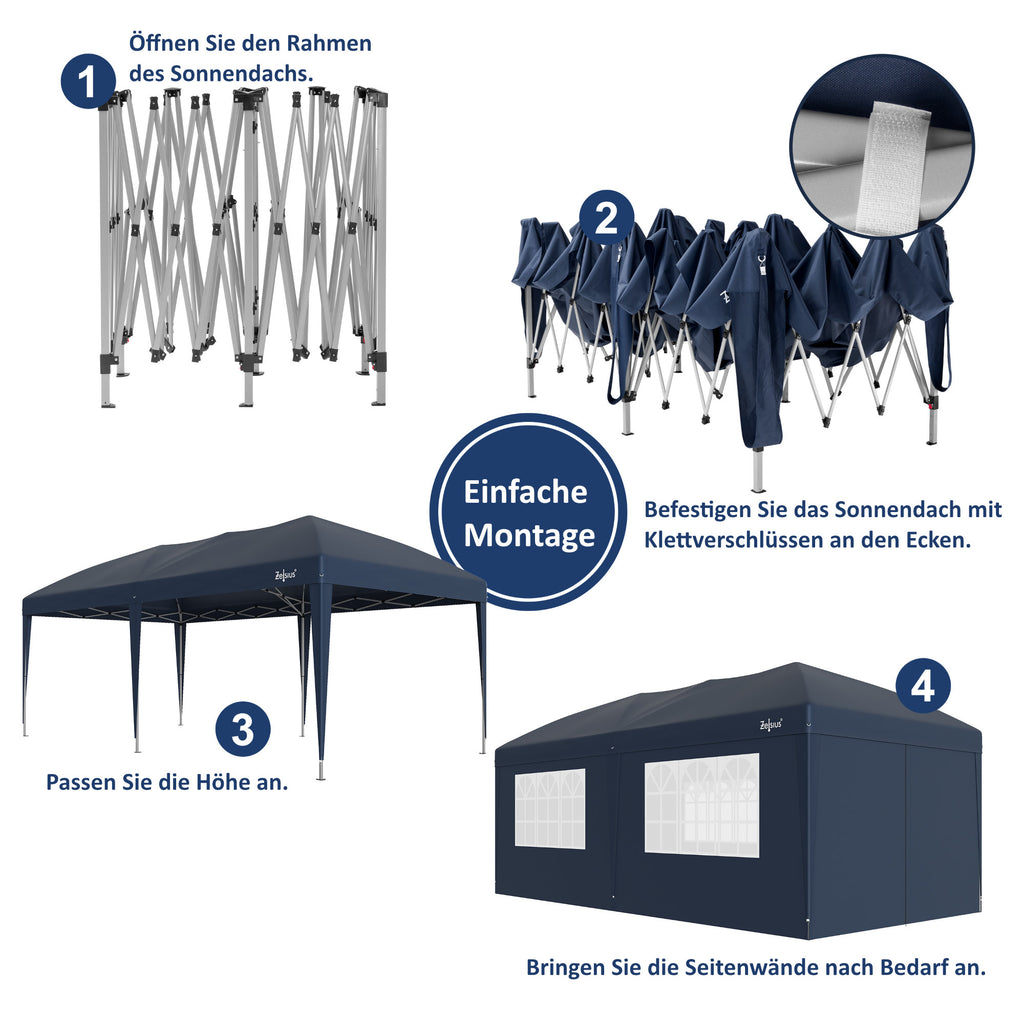 1

Öffnen Sie den Rahmen des Sonnendachs.

2

Einfache Montage

Befestigen Sie das Sonnendach mit Klettverschlüssen an den Ecken.

Zelsius

3

Passen Sie die Höhe an.

4

Zelsius

Bringen Sie die Seitenwände nach Bedarf an.