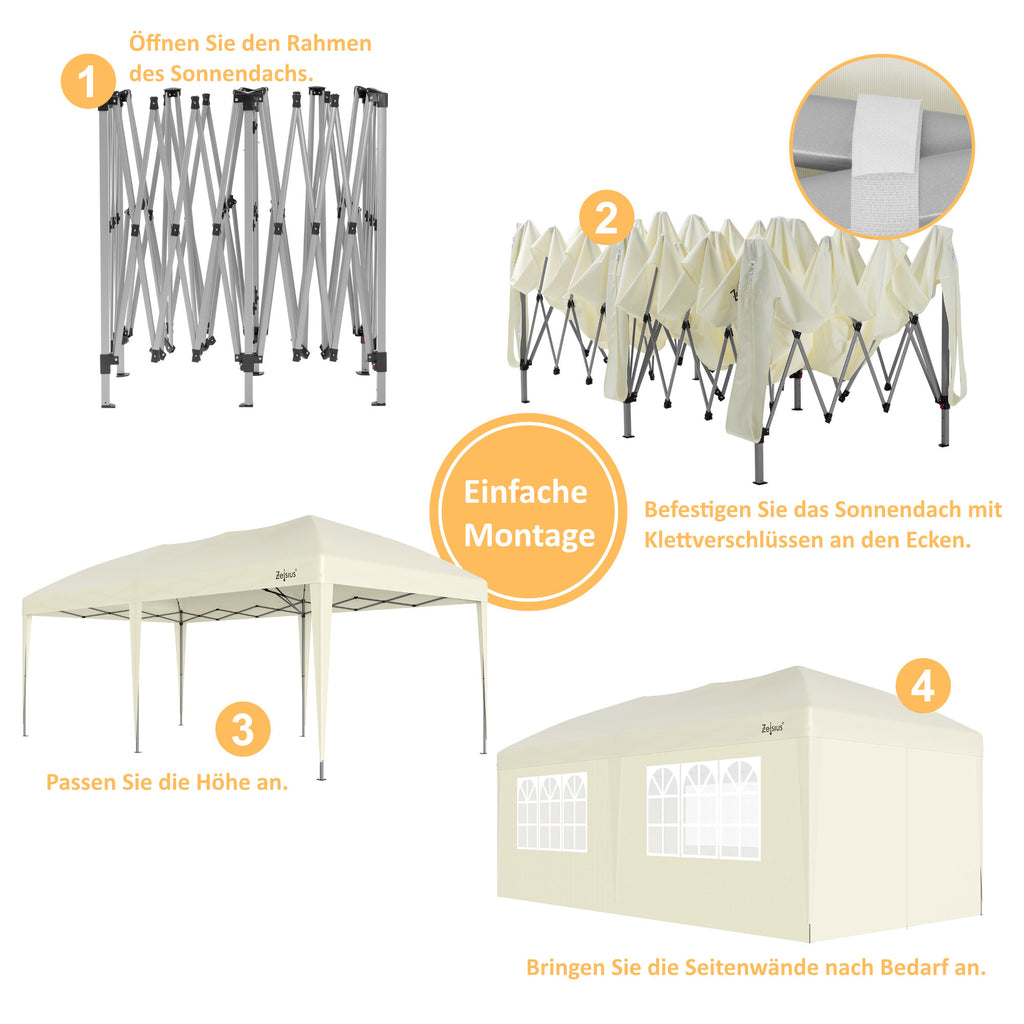 1 Öffnen Sie den Rahmen des Sonnendachs.

2

Einfache Montage

Befestigen Sie das Sonnendach mit Klettverschlüssen an den Ecken.

Zelsius

3

Passen Sie die Höhe an.

4

Zelsius

Bringen Sie die Seitenwände nach Bedarf an.