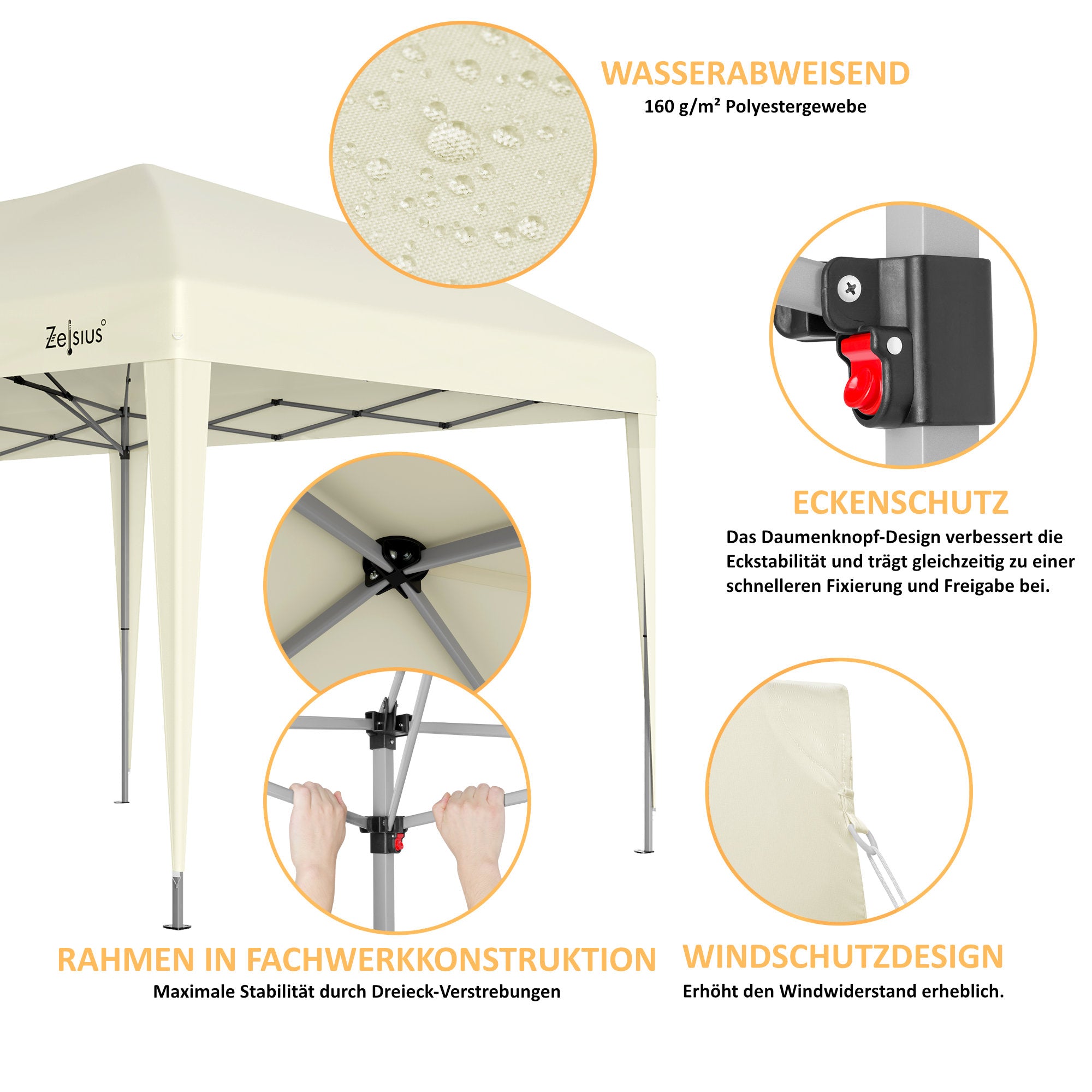 WASSERABWEISEND
160 g/m² Polyestergewebe

Zelsius°

ECKENSCHUTZ
Das Daumenknopf-Design verbessert die Eckstabilität und trägt gleichzeitig zu einer schnelleren Fixierung und Freigabe bei.

RAHMEN IN FACHWERKKONSTRUKTION
Maximale Stabilität durch Dreieck-Verstrebungen

WINDSCHUTZDESIGN
Erhöht den Windwiderstand erheblich.