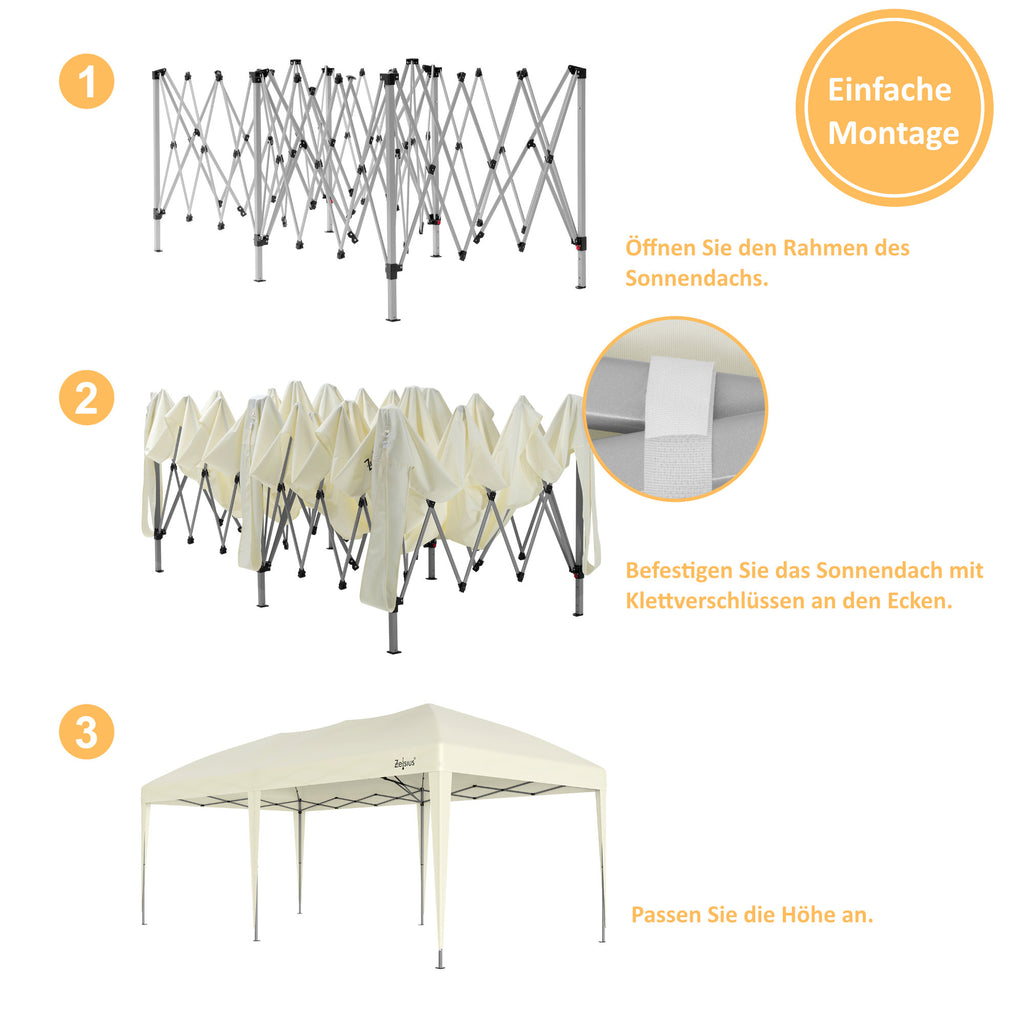 1

Einfache Montage

Öffnen Sie den Rahmen des Sonnendachs.

2

Befestigen Sie das Sonnendach mit Klettverschlüssen an den Ecken.

3

Zelsius

Passen Sie die Höhe an.