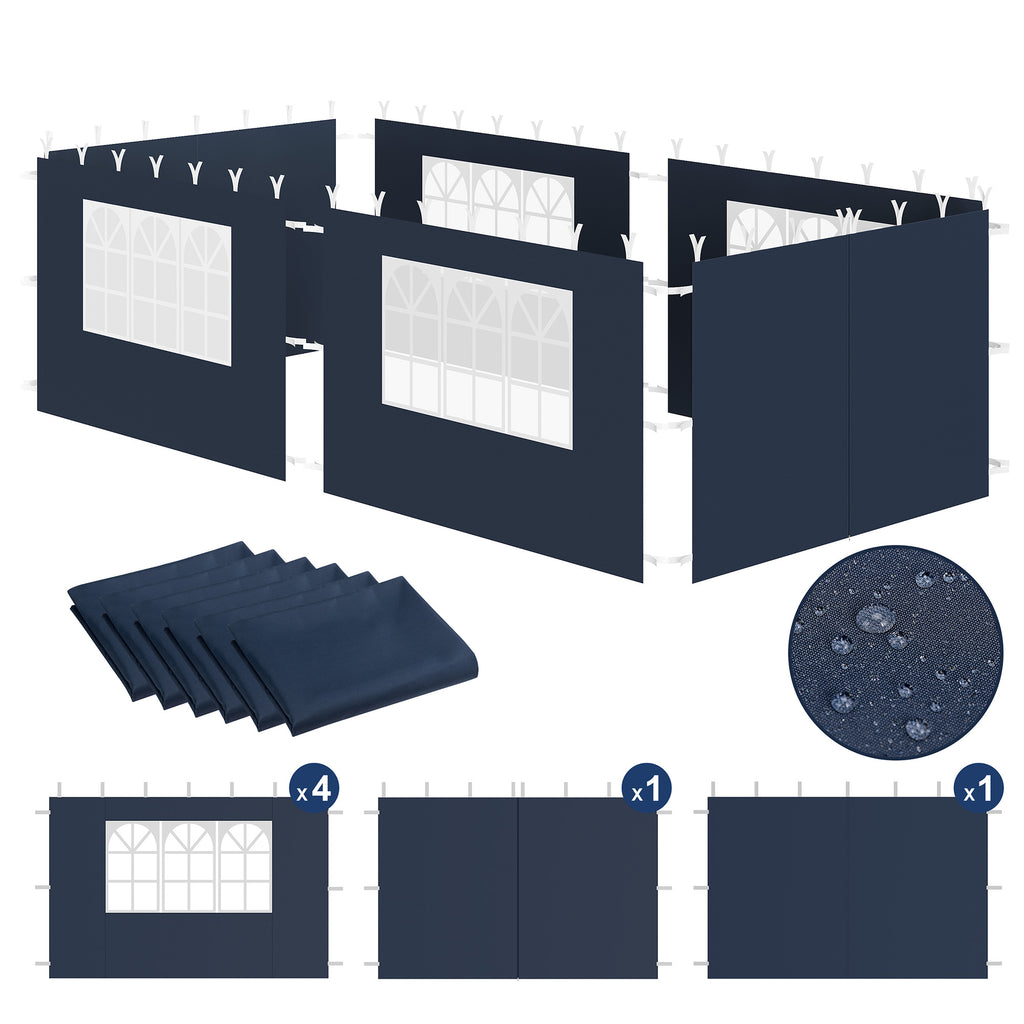 x4
x1
x1