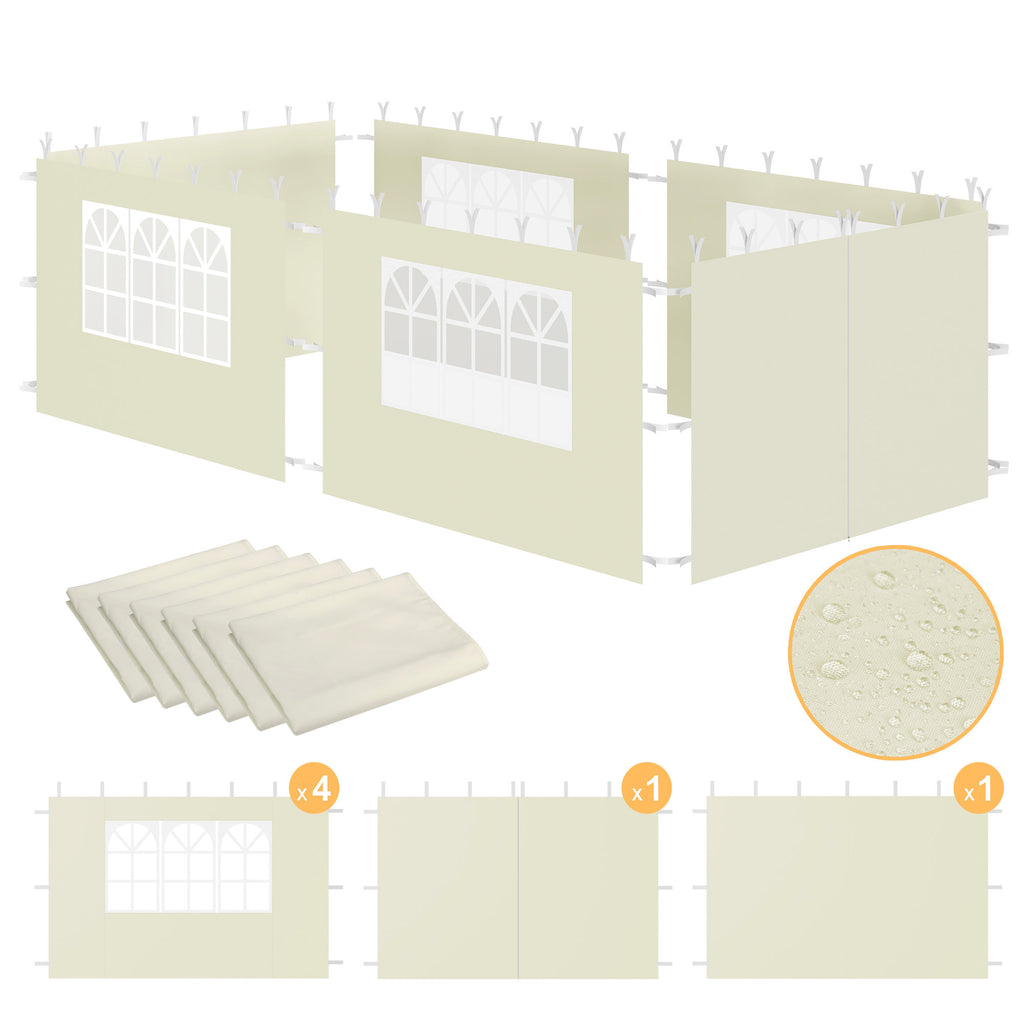 x4

x1

x1