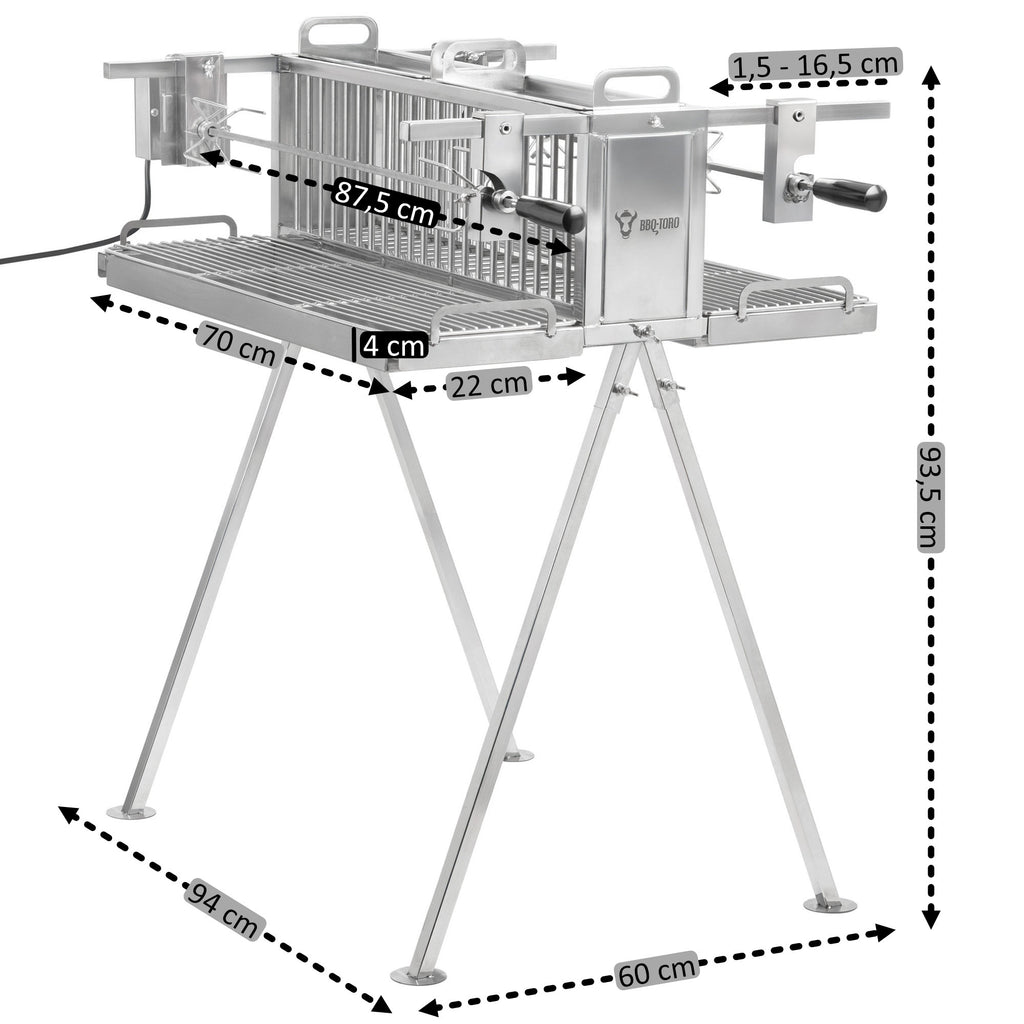 1,5 - 16,5 cm

87,5 cm

BBQ-TORO

70 cm

4 cm

22 cm

93,5 cm

94 cm

60 cm