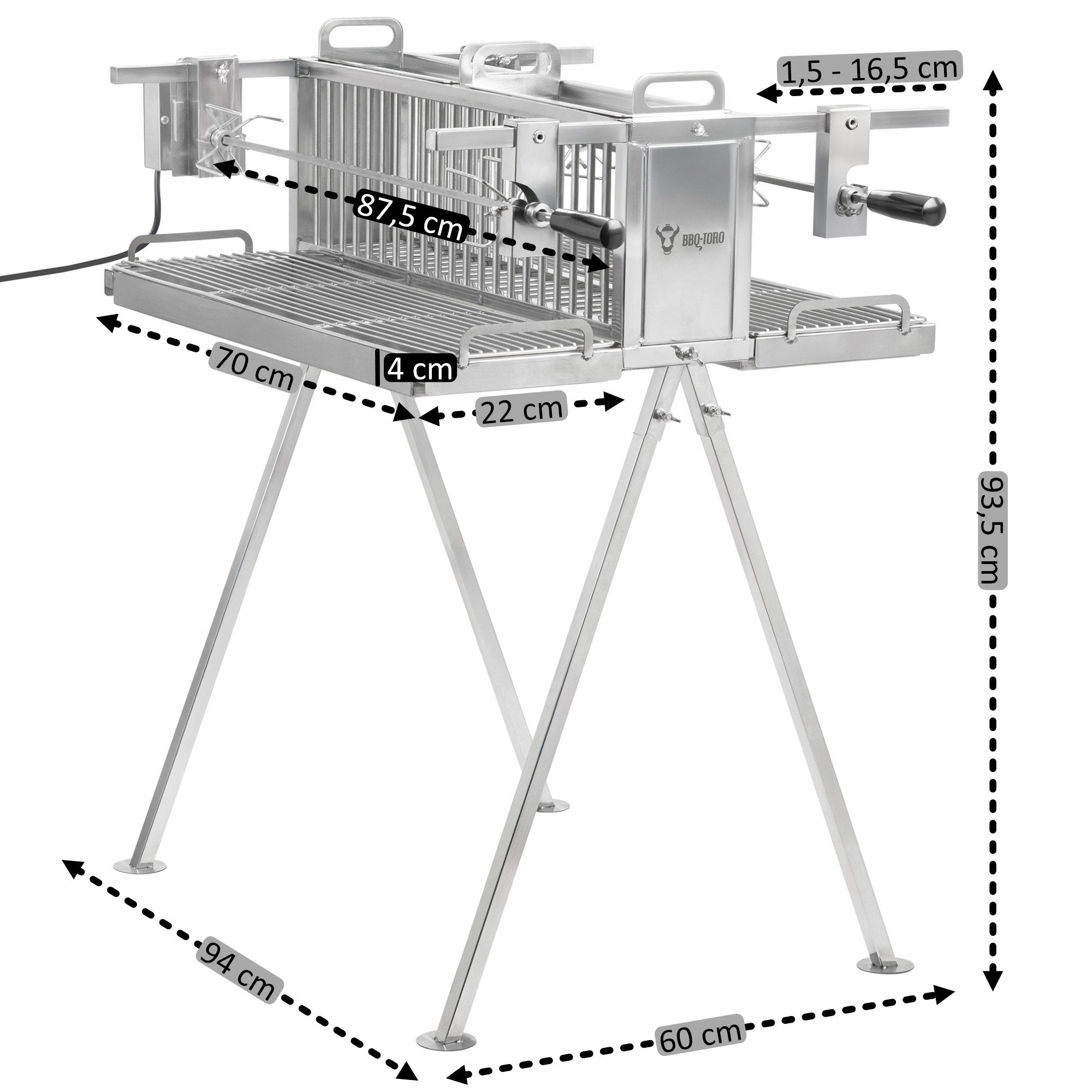 1,5 - 16,5 cm

87,5 cm

BBQ-TORO

70 cm

4 cm

22 cm

93,5 cm

94 cm

60 cm