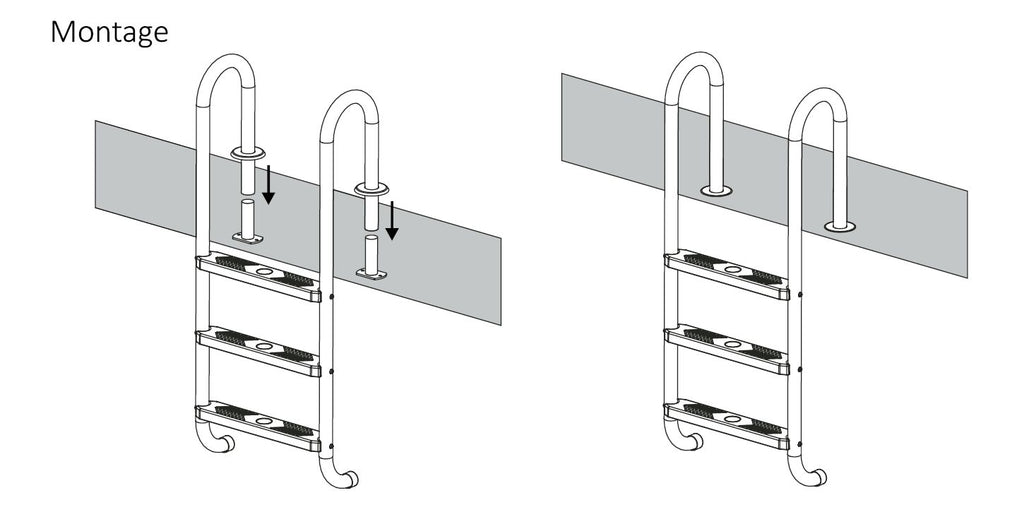 Montage