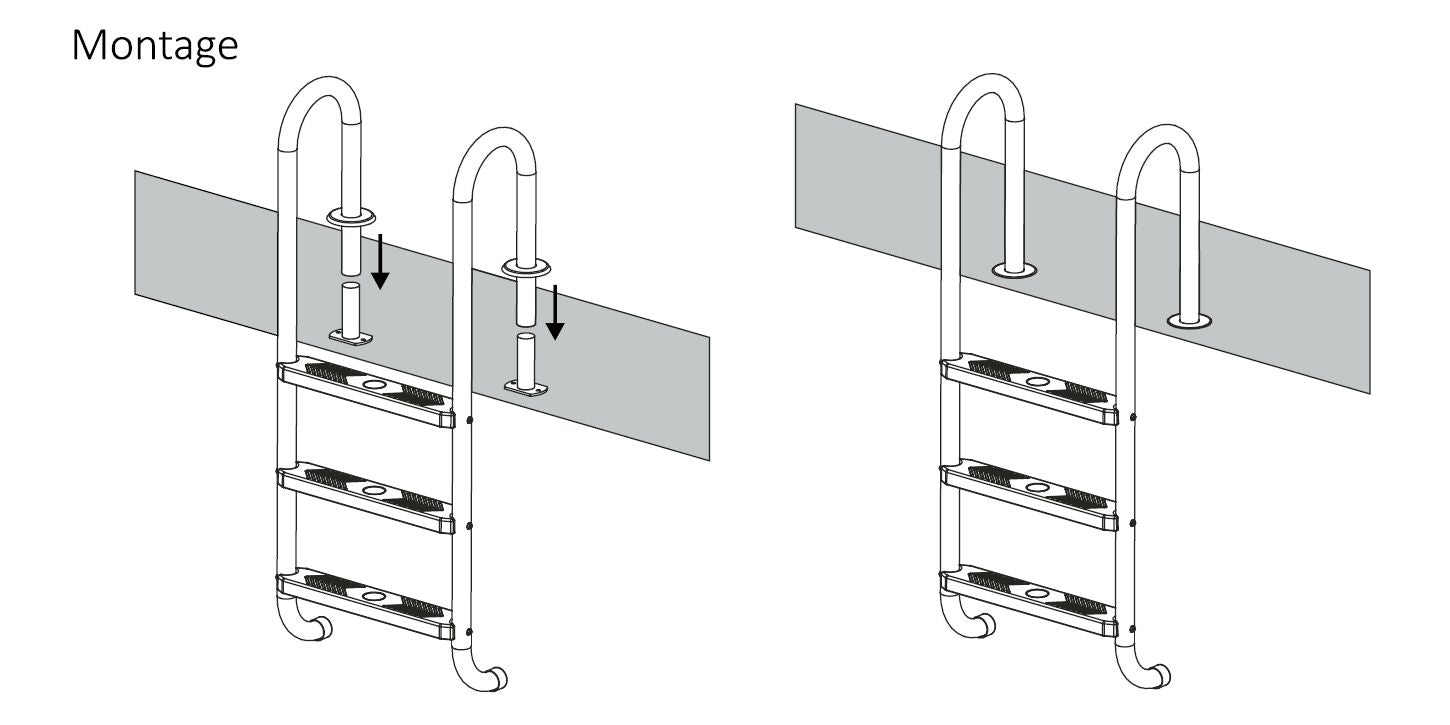 Montage