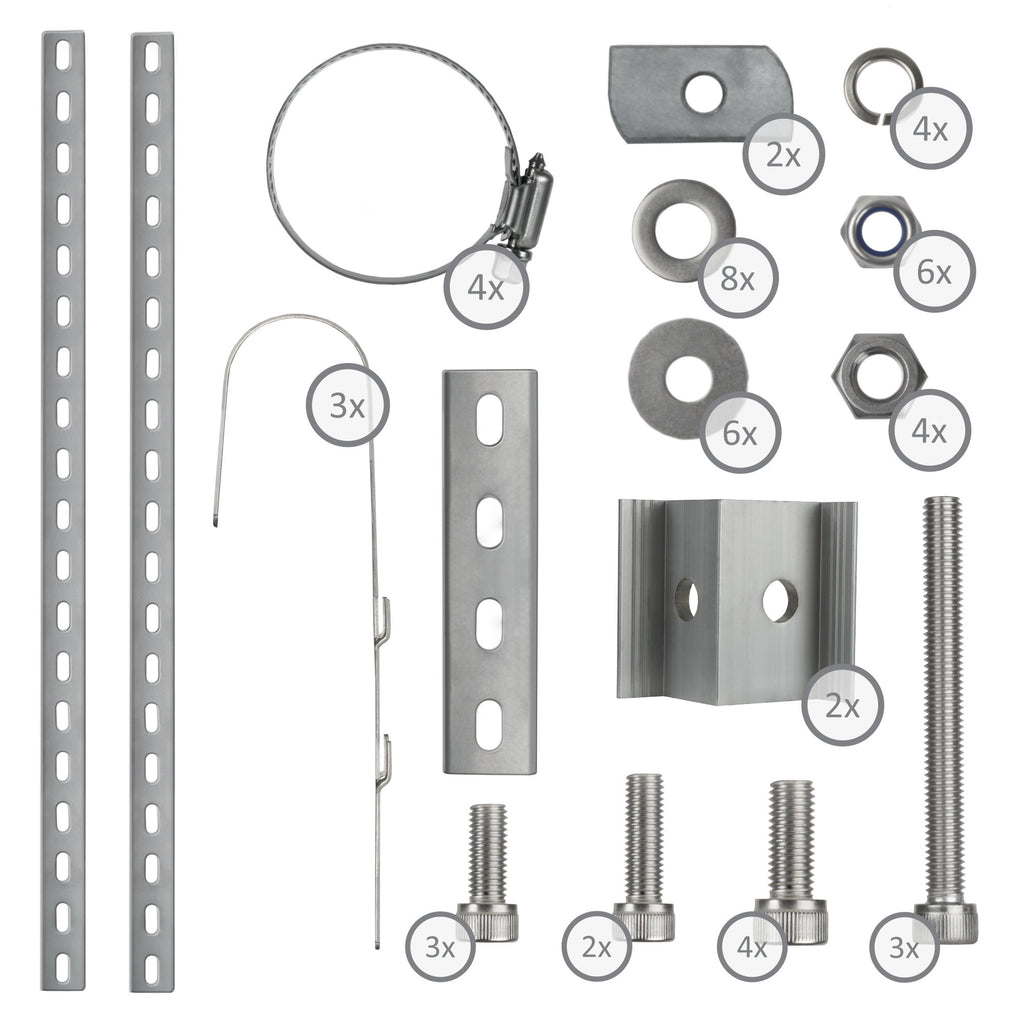 4x

2x

4x

8x

6x

3x

6x

4x

2x

3x

2x

4x

3x